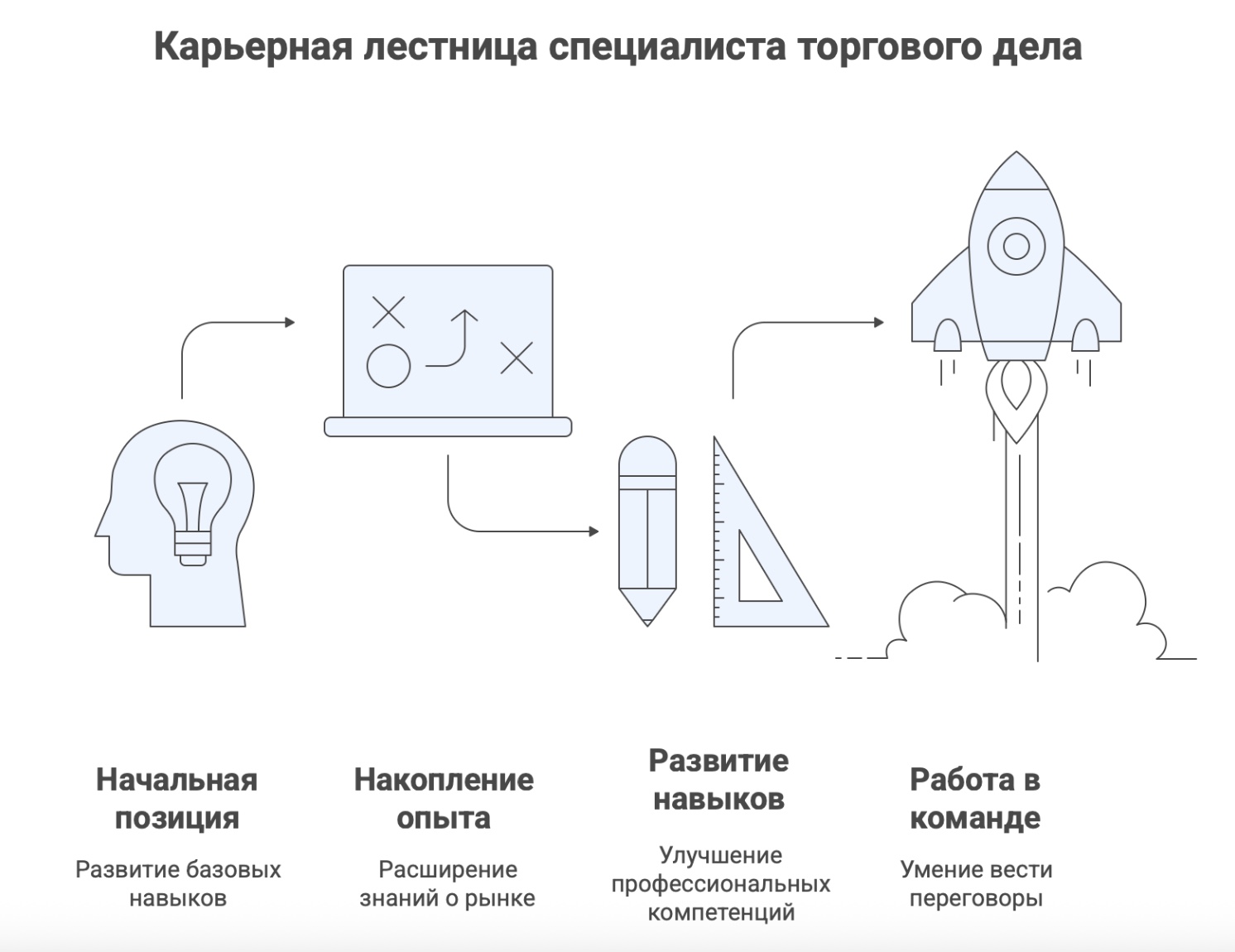 Карьерная лестница специалиста торгового дела

Начальная позиция

Развитие базовых навыков

Накопление опыта

Расширение знаний о рынке

Развитие навыков

Улучшение профессиональных компетенций

Работа в команде

Умение вести переговоры